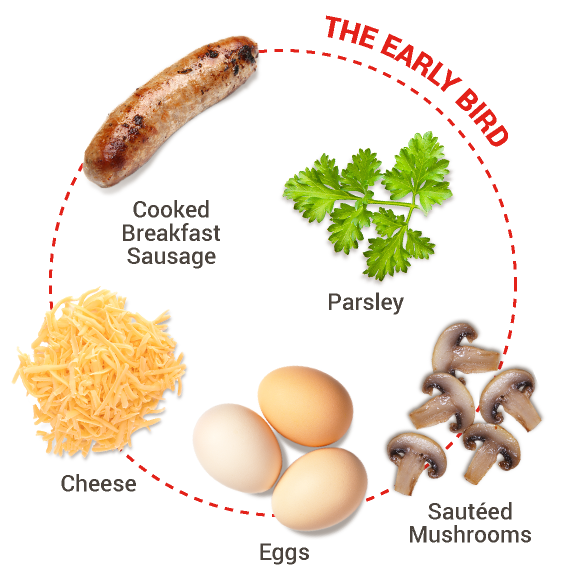 THE EARLY BIRD

Cooked Breakfast Sausage

Parsley

Cheese

Eggs

Sautéed Mushrooms